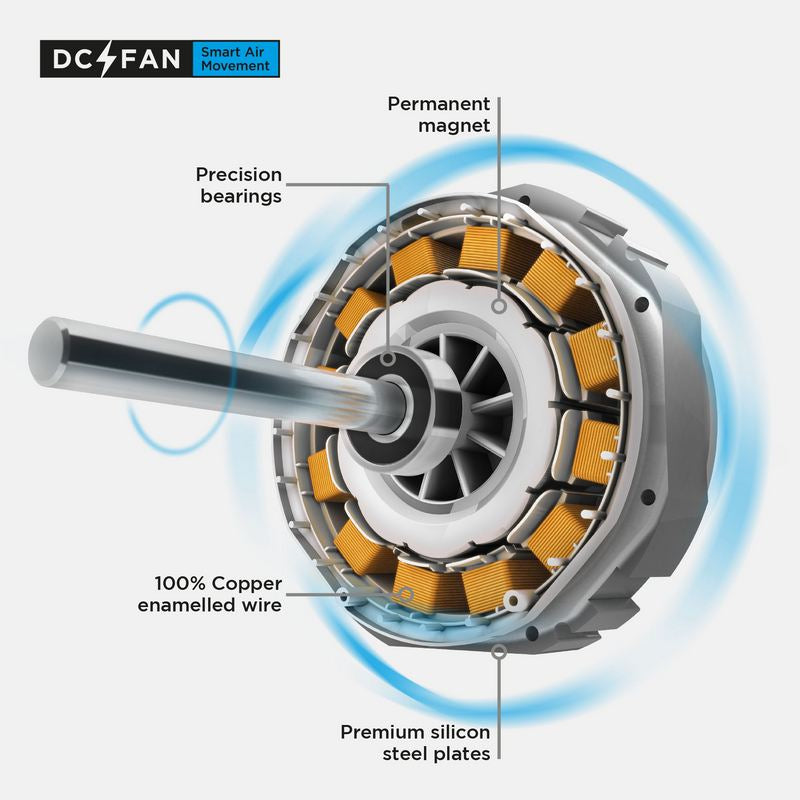 DC FAN Smart Air Movement

Permanent magnet

Precision bearings

100% Copper enamelled wire

Premium silicon steel plates